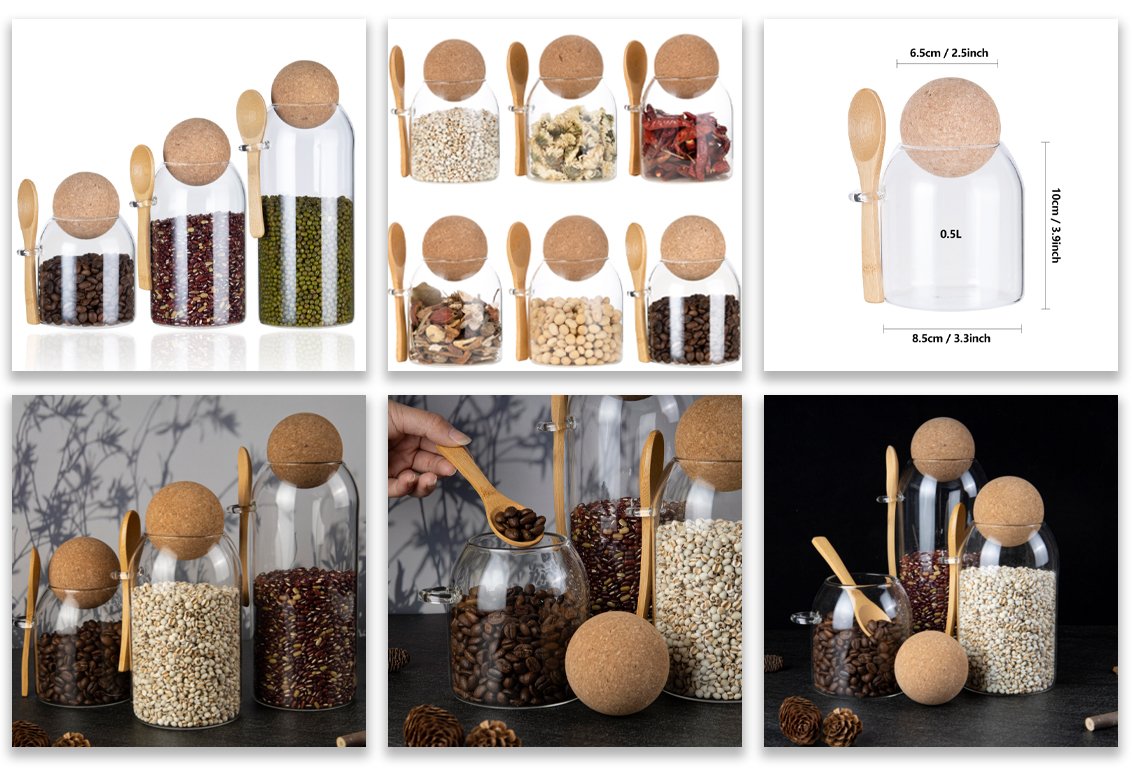 6.5cm / 2.5inch

0.5L

10cm / 3.9inch

8.5cm / 3.3inch